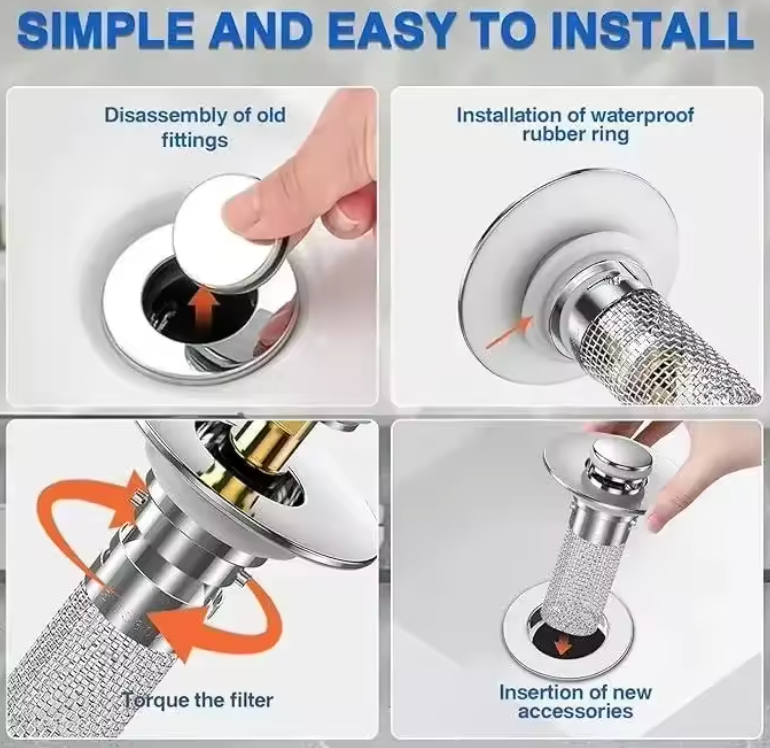 SIMPLE AND EASY TO INSTALL

Disassembly of old fittings

Installation of waterproof rubber ring

Torque the filter

Insertion of new accessories