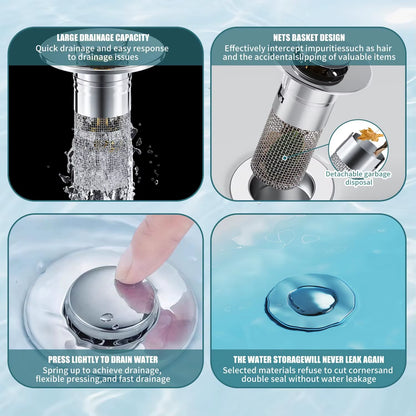 LARGE DRAINAGE CAPACITY
Quick drainage and easy response to drainage issues

NETS BASKET DESIGN
Effectively intercept impuritiessuch as hair and the accidentalslipping of valuable items

Detachable garbage disposal

PRESS LIGHTLY TO DRAIN WATER
Spring up to achieve drainage, flexible pressing,and fast drainage

THE WATER STORAGEWILL NEVER LEAK AGAIN
Selected materials refuse to cut cornersand double seal without water leakage